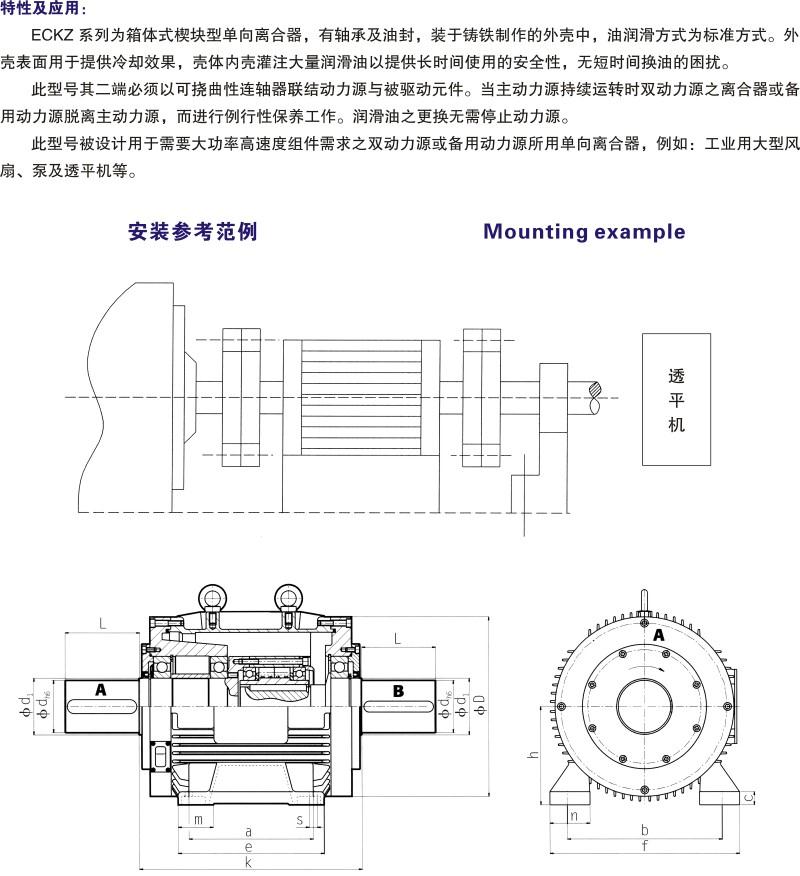 特性及应用：

ECKZ 系列为箱体式楔块型单向离合器，有轴承及油封，装于铸铁制作的外壳中，油润滑方式为标准方式。外壳表面用于提供冷却效果，壳体内壳灌注大量润滑油以提供长时间使用的安全性，无短时间换油的困扰。

此型号其二端必须以可挠曲性连轴器联结动力源与被驱动元件。当主动力源持续运转时双动力源之离合器或备用动力源脱离主动力源，而进行例行性保养工作。润滑油之更换无需停止动力源。

此型号被设计用于需要大功率高速度组件需求之双动力源或备用动力源所用单向离合器，例如：工业用大型风扇、泵及透平机等。

安装参考范例

Mounting example

透平机

L

L

A

B

$\phi d_1$

$\phi d_{h6}$

$\phi d_{h6}$

$\phi d_1$

$\phi D$

m

s

a

e

k

A

h

c

n

b

f